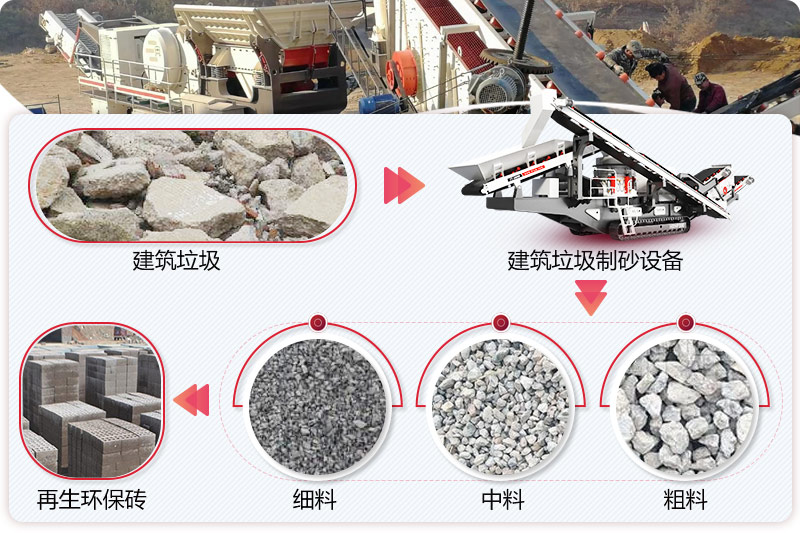 建筑垃圾

建筑垃圾制砂设备

再生环保砖

细料

中料

粗料